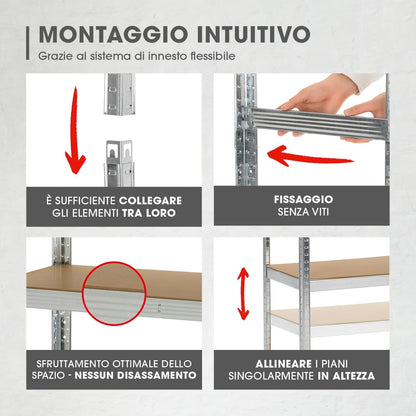 MONTAGGIO INTUITIVO
Grazie al sistema di innesto flessibile

È SUFFICIENTE COLLEGARE GLI ELEMENTI TRA LORO

FISSAGGIO
SENZA VITI

SFRUTTAMENTO OTTIMALE DELLO SPAZIO - NESSUN DISASSAMENTO

ALLINEARE I PIANI SINGOLARMENTE IN ALTEZZA